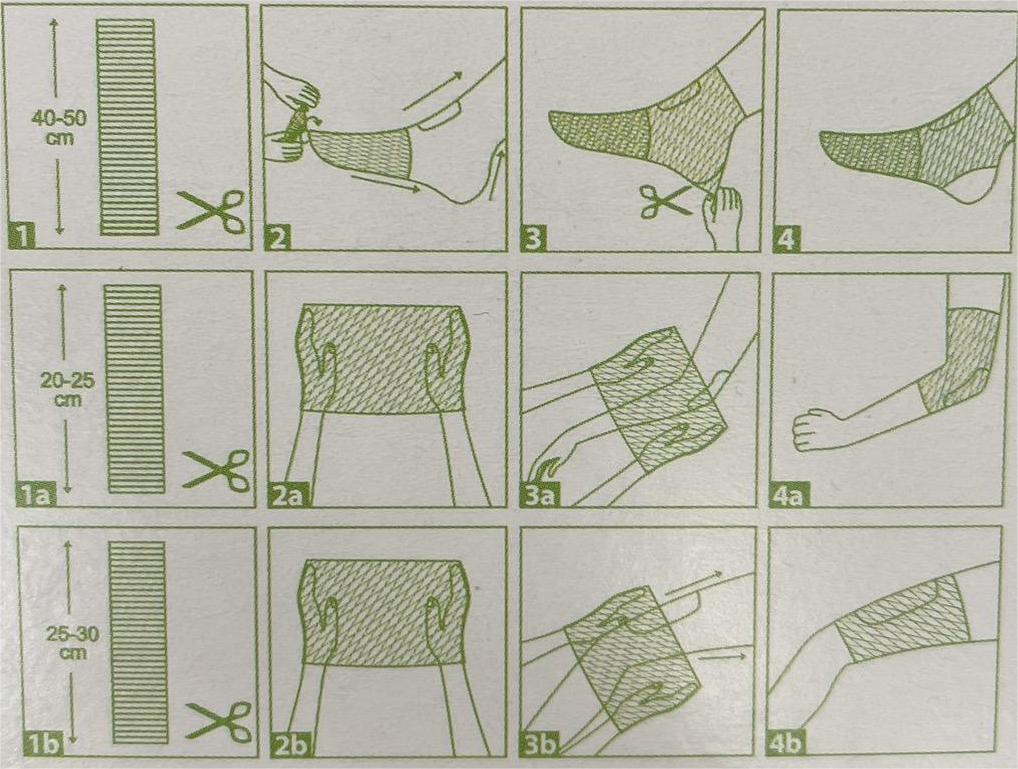 40-50 cm

1

2

3

4

20-25 cm

1a

2a

3a

4a

25-30 cm

1b

2b

3b

4b